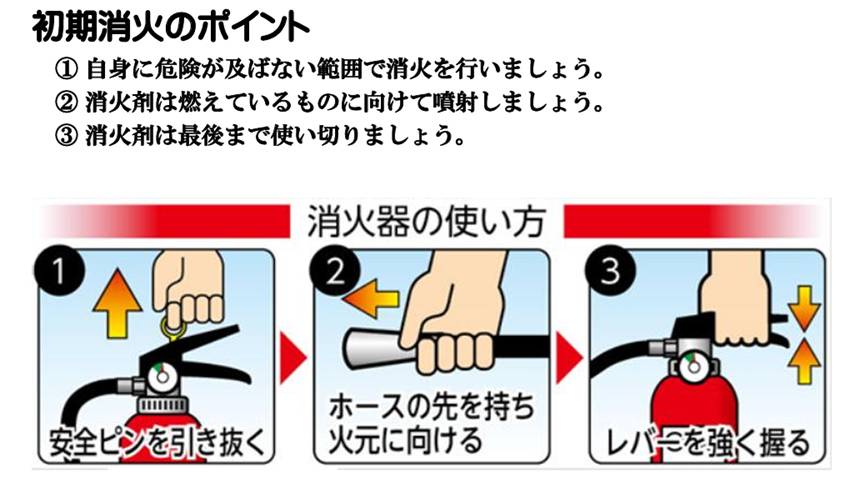 初期消火のポイント

① 自身に危険が及ばない範囲で消火を行いましょう。
② 消火剤は燃えているものに向けて噴射しましょう。
③ 消火剤は最後まで使い切りましょう。

消火器の使い方

1
安全ピンを引き抜く

2
ホースの先を持ち火元に向ける

3
レバーを強く握る