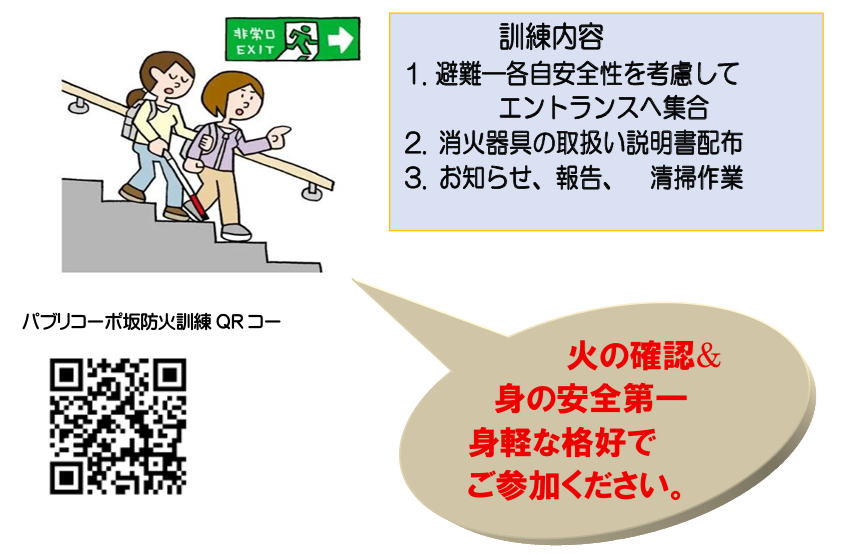 非常口
EXIT

訓練内容
1. 避難ー各自安全性を考慮して エントランスへ集合
2. 消火器具の取扱い説明書配布
3. お知らせ、報告、 清掃作業

パブリコーポ坂防火訓練 QR コー

火の確認&
身の安全第一
身軽な格好で
ご参加ください。